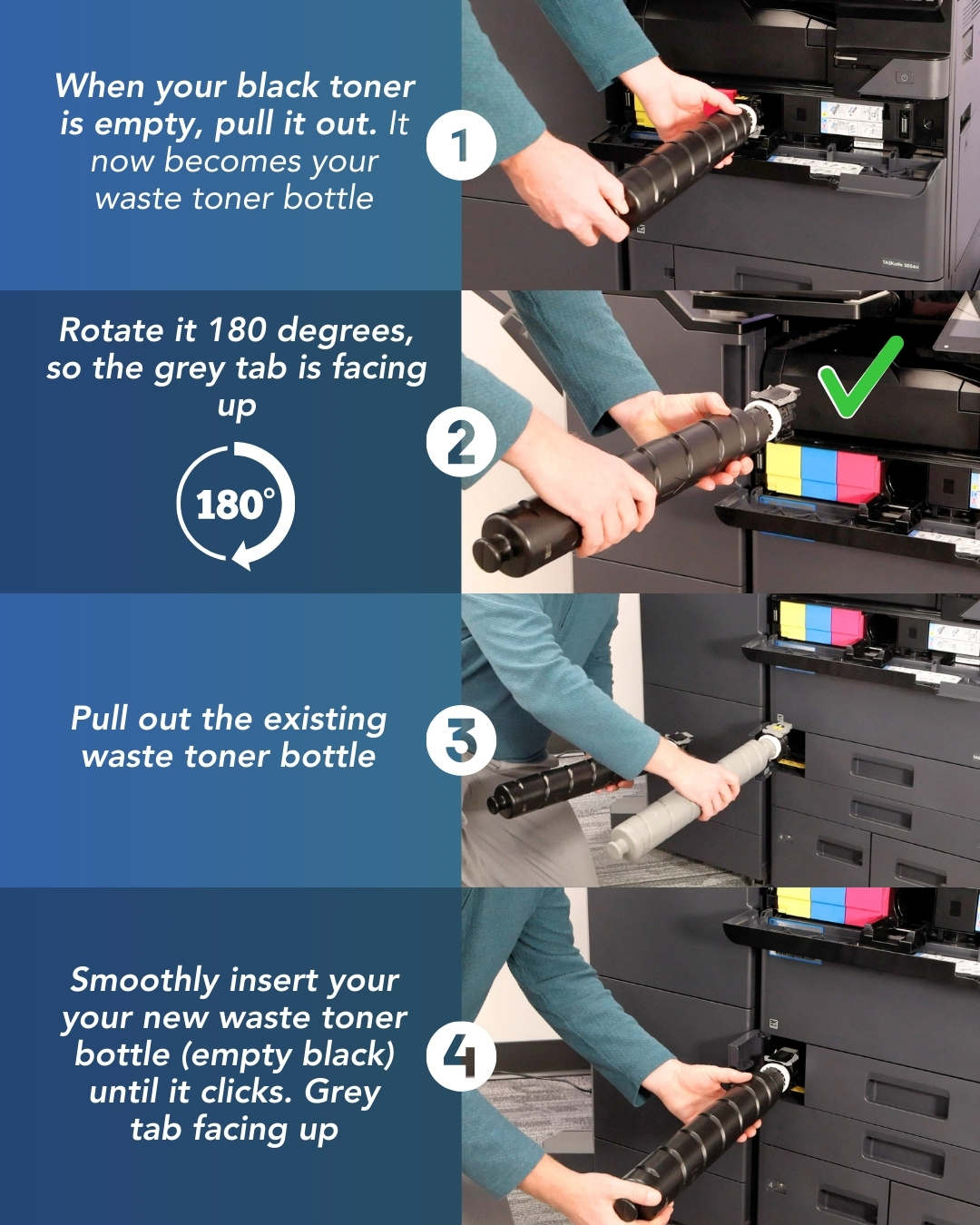 When your black toner is empty, pull it out. It now becomes your waste toner bottle

1

TASKalfa 5054ci

Rotate it 180 degrees, so the grey tab is facing up

180°

2

Pull out the existing waste toner bottle

3

Smoothly insert your your new waste toner bottle (empty black) until it clicks. Grey tab facing up

4